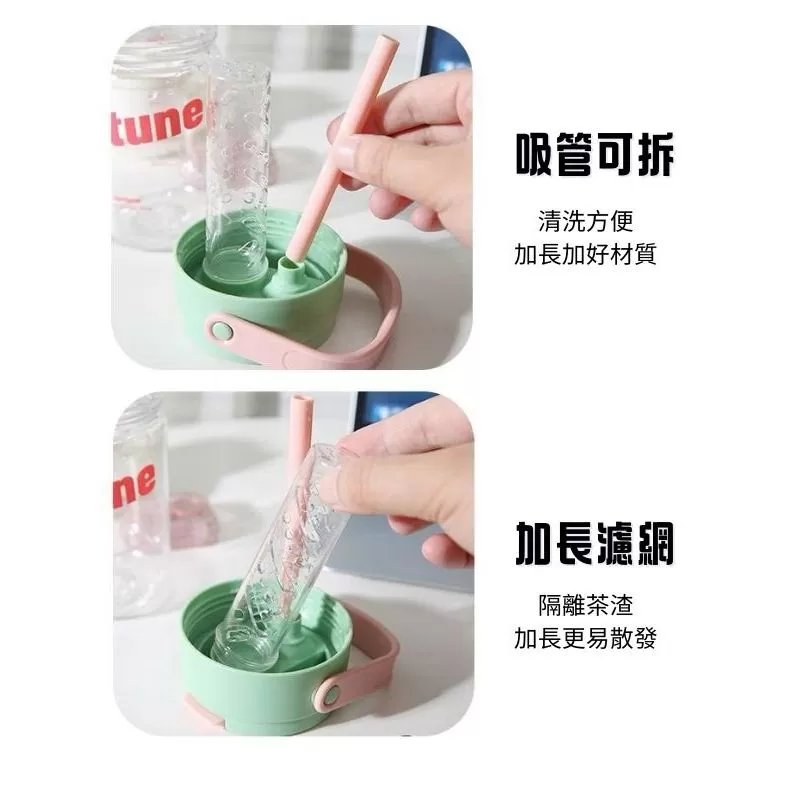 tune

吸管可拆

清洗方便
加長加好材質

ne

加長濾網

隔離茶渣
加長更易散發