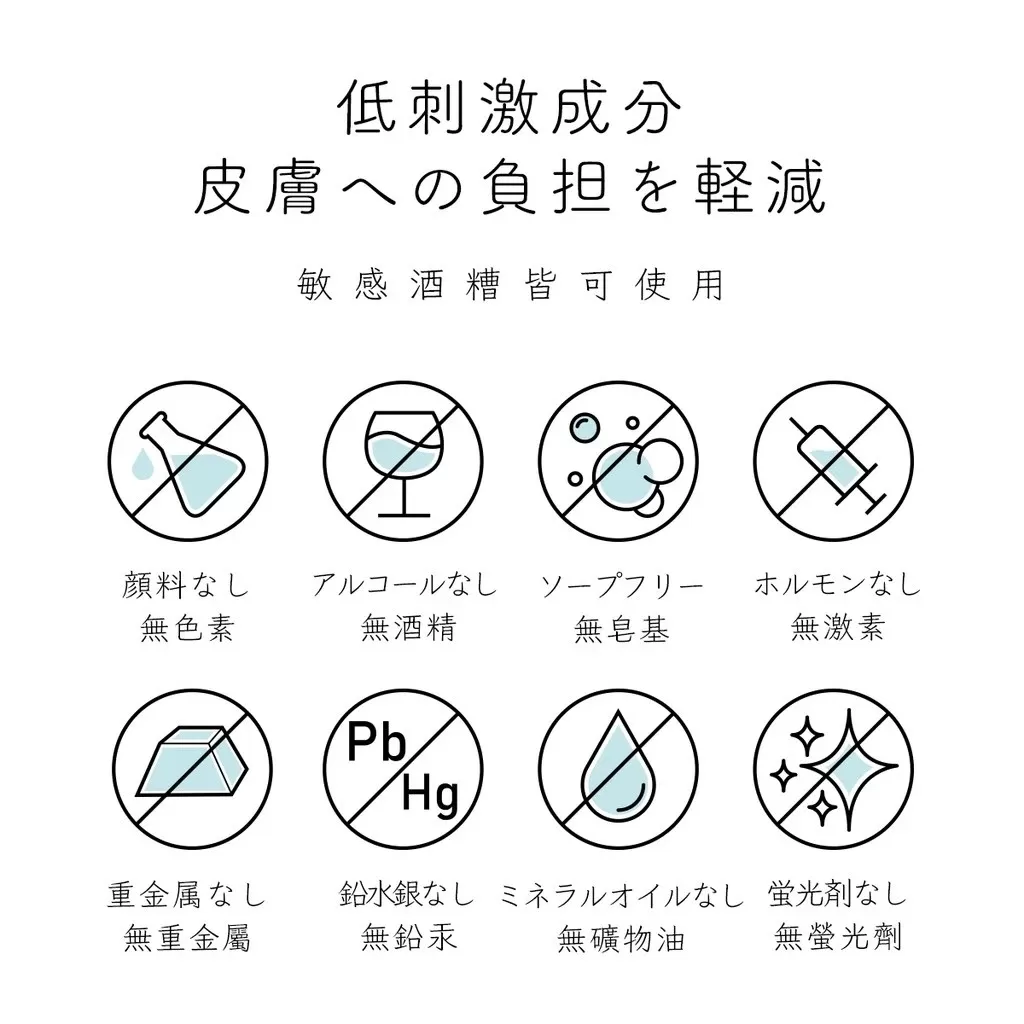 低刺激成分
皮膚への負担を軽減

敏感酒糟皆可使用

顔料なし
無色素

アルコールなし
無酒精

ソープフリー
無皂基

ホルモンなし
無激素

重金属なし
無重金屬

Pb
Hg

鉛水銀なし
無鉛汞

ミネラルオイルなし
無礦物油

蛍光剤なし
無螢光劑