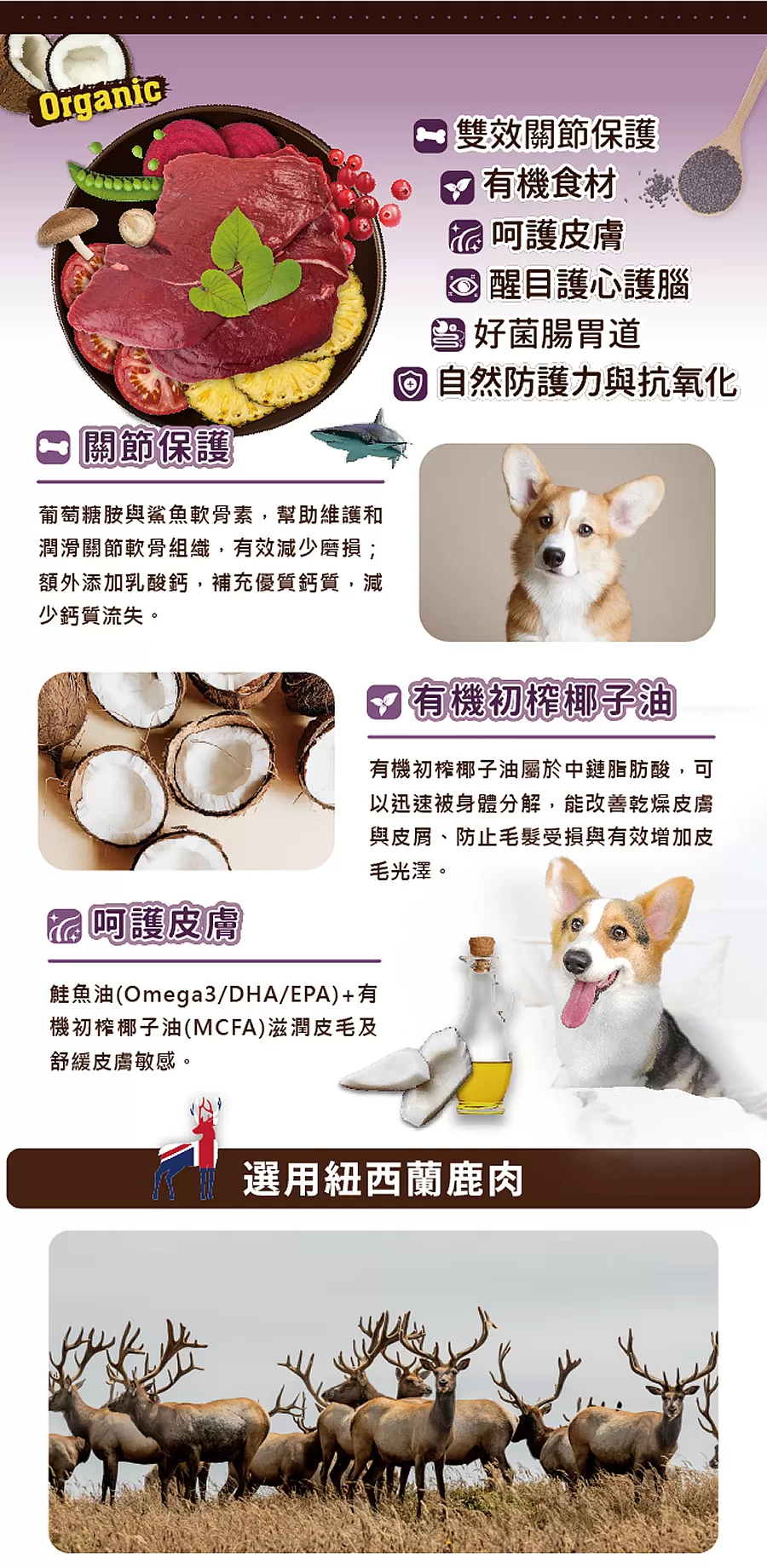 Organic

雙效關節保護
有機食材
呵護皮膚
醒目護心護腦
好菌腸胃道
自然防護力與抗氧化

關節保護

葡萄糖胺與鯊魚軟骨素，幫助維護和潤滑關節軟骨組織，有效減少磨損；額外添加乳酸鈣，補充優質鈣質，減少鈣質流失。

有機初榨椰子油

有機初榨椰子油屬於中鏈脂肪酸，可以迅速被身體分解，能改善乾燥皮膚與皮屑、防止毛髮受損與有效增加皮毛光澤。

呵護皮膚

鮭魚油(Omega3/DHA/EPA)+有機初榨椰子油(MCFA)滋潤皮毛及舒緩皮膚敏感。

選用紐西蘭鹿肉