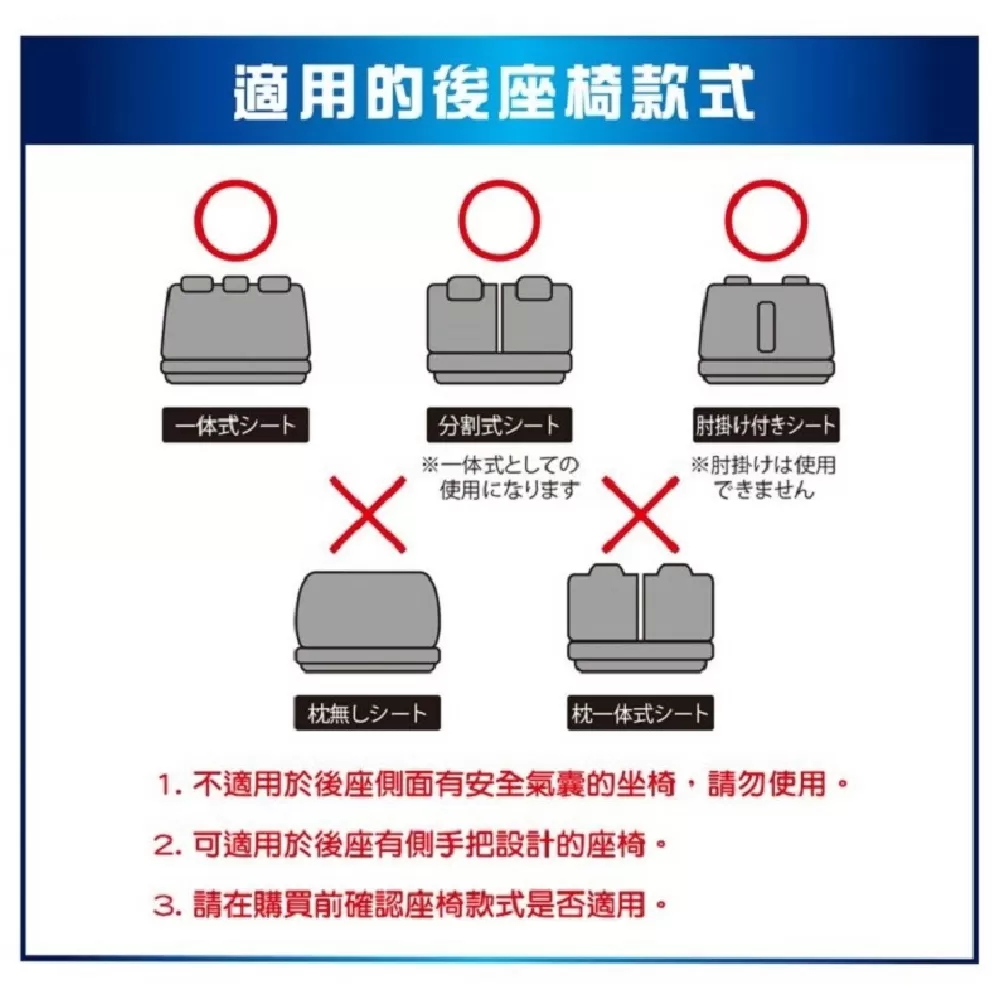 適用的後座椅款式

一体式シート

分割式シート
※一体式としての使用になります

肘掛け付きシート
※肘掛けは使用できません

枕無しシート

枕一体式シート

1. 不適用於後座側面有安全氣囊的坐椅，請勿使用。

2. 可適用於後座有側手把設計的座椅。

3. 請在購買前確認座椅款式是否適用。