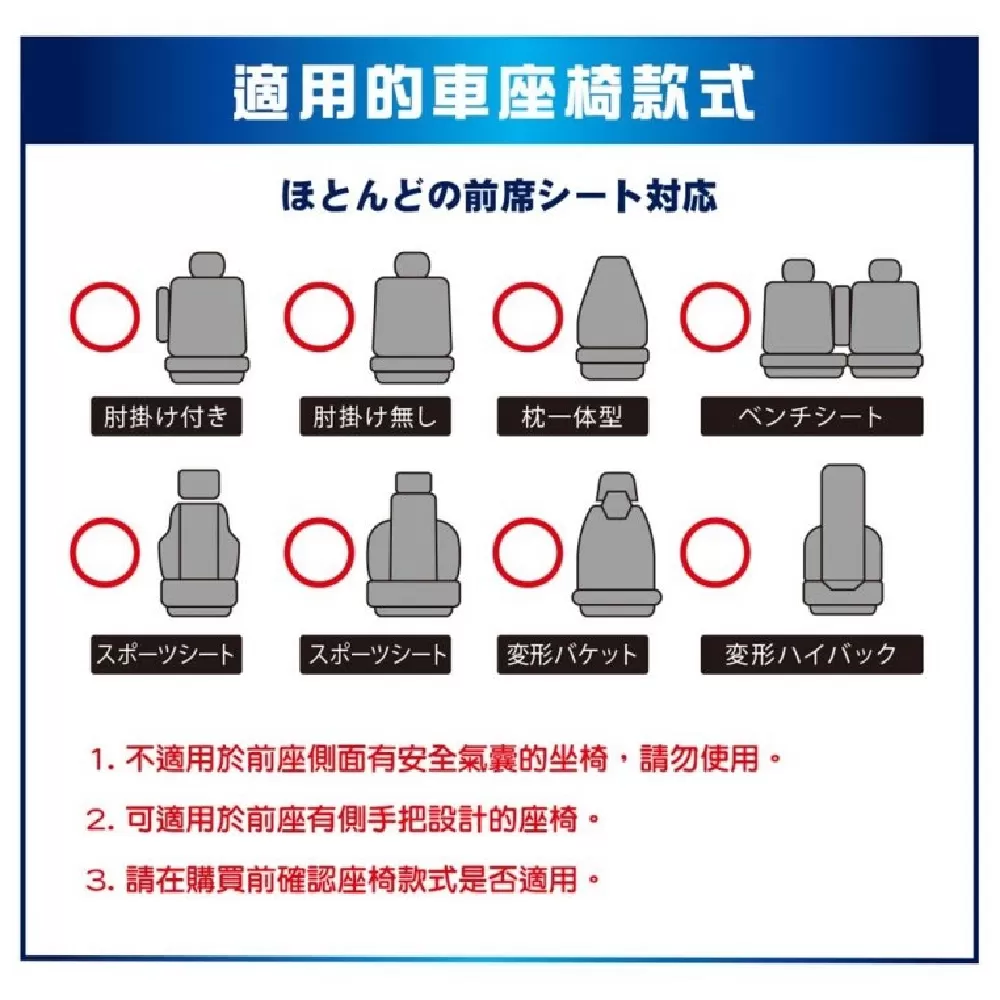 適用的車座椅款式

ほとんどの前席シート対応

肘掛け付き

肘掛け無し

枕一体型

ベンチシート

スポーツシート

スポーツシート

変形バケット

変形ハイバック

1. 不適用於前座側面有安全氣囊的坐椅，請勿使用。

2. 可適用於前座有側手把設計的座椅。

3. 請在購買前確認座椅款式是否適用。