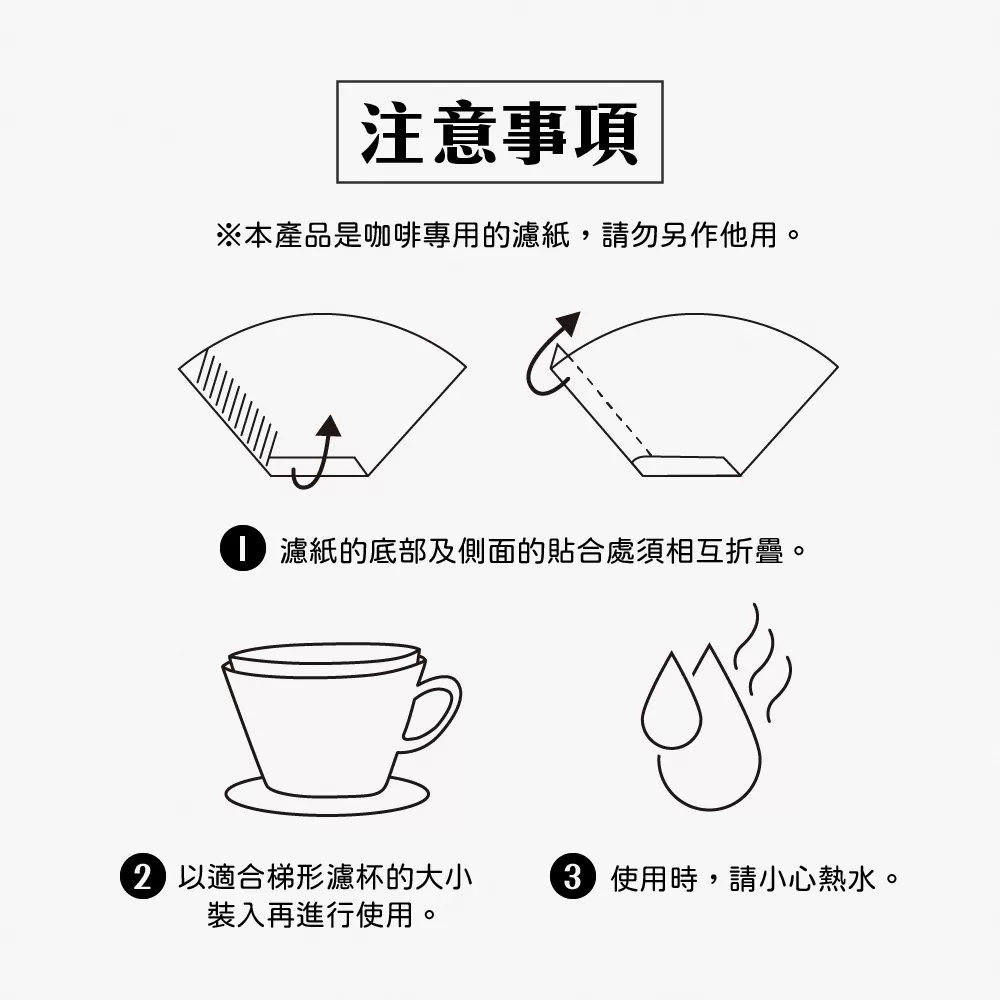 注意事項

※本產品是咖啡專用的濾紙，請勿另作他用。

1 濾紙的底部及側面的貼合處須相互折疊。

2 以適合梯形濾杯的大小裝入再進行使用。

3 使用時，請小心熱水。