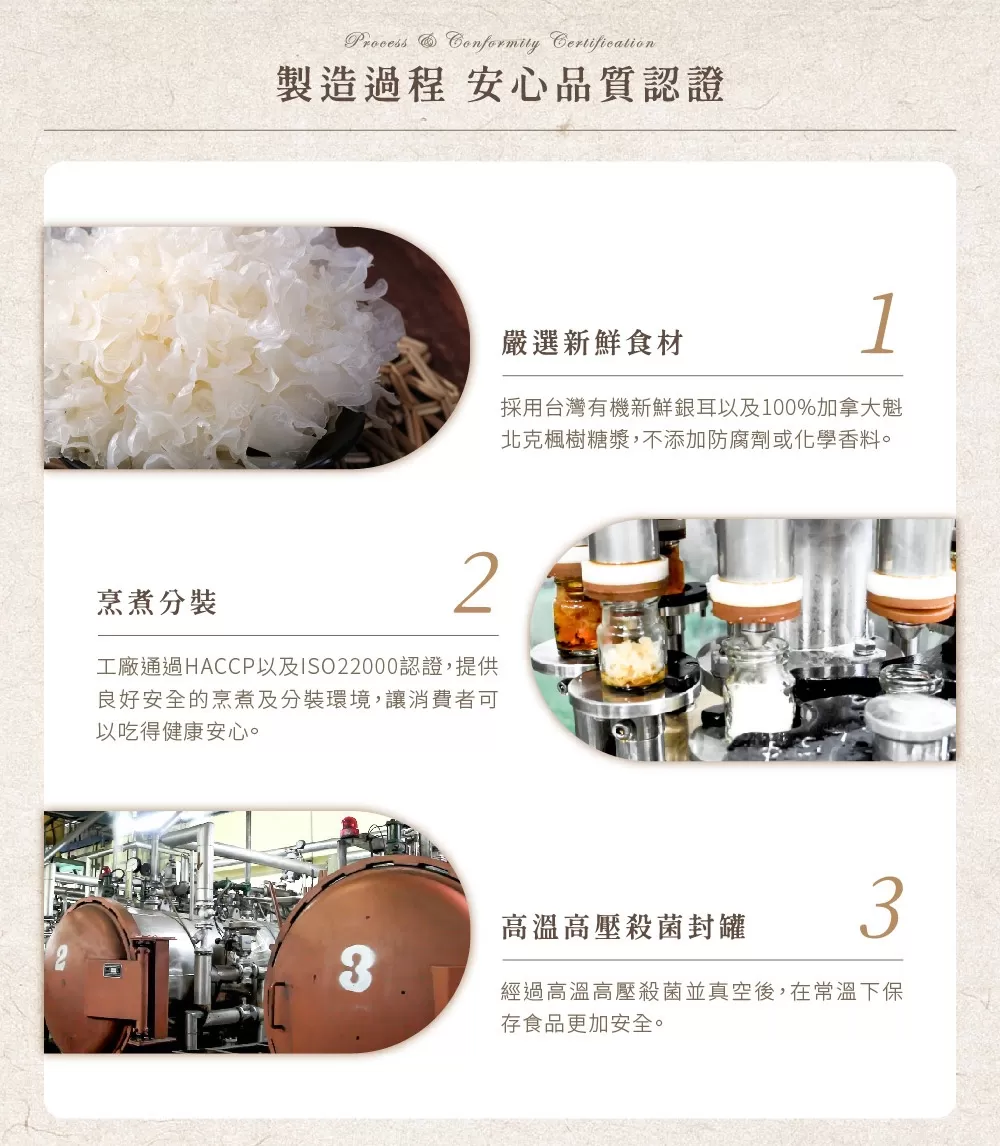 Process & Conformity Certification
製造過程 安心品質認證

嚴選新鮮食材
1

採用台灣有機新鮮銀耳以及100%加拿大魁北克楓樹糖漿，不添加防腐劑或化學香料。

烹煮分裝
2

工廠通過HACCP以及ISO22000認證，提供良好安全的烹煮及分裝環境，讓消費者可以吃得健康安心。

2
3

高溫高壓殺菌封罐
3

經過高溫高壓殺菌並真空後，在常溫下保存食品更加安全。