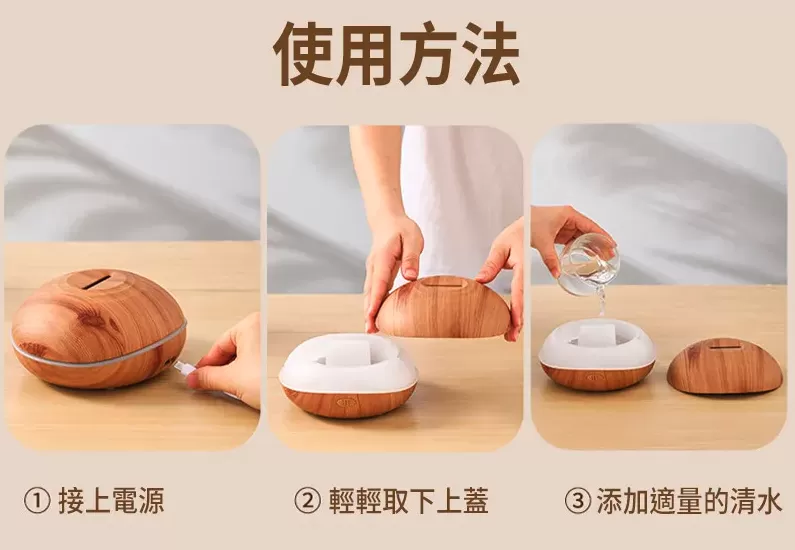 使用方法

① 接上電源

② 輕輕取下上蓋

③ 添加適量的清水