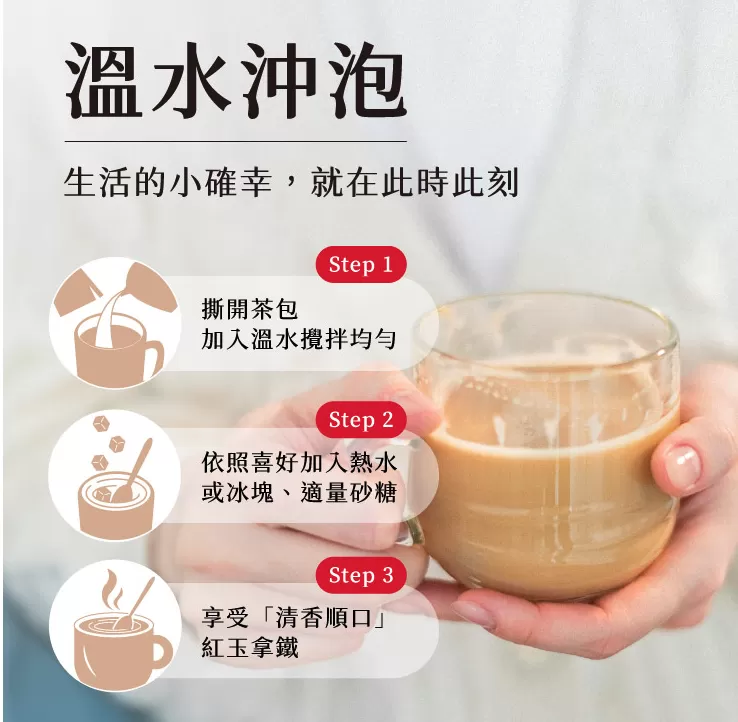 溫水沖泡

生活的小確幸，就在此時此刻

Step 1

撕開茶包
加入溫水攪拌均勻

Step 2

依照喜好加入熱水
或冰塊、適量砂糖

Step 3

享受「清香順口」
紅玉拿鐵